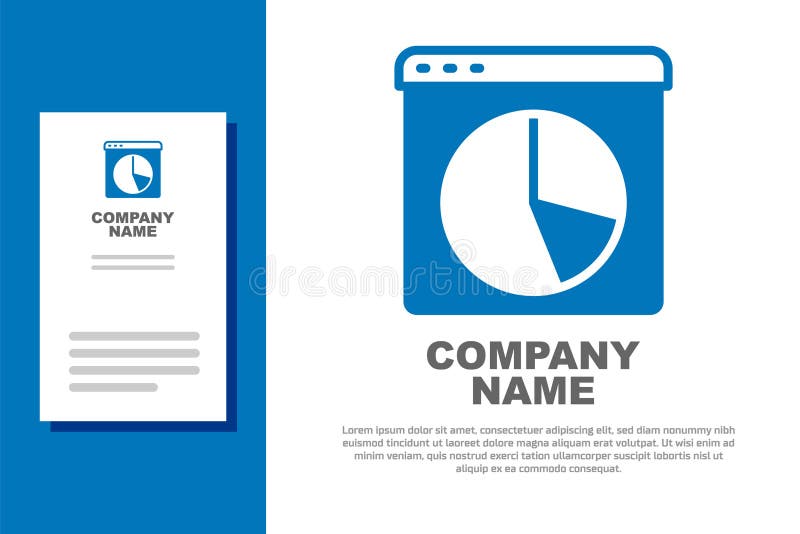 COMPANY
NAME

dreamstime

COMPANY
NAME

Lorem ipsum dolor sit amet, consectetuer adipiscing elit, sed diam nonummy nibh euismod tincidunt ut laoreet dolore magna aliquam erat volutpat. Ut wisi enim ad minim veniam, quis nostrud exerci tation ullamcorper suscipit lobortis nisl ut aliquip ex ea commodo consequat.