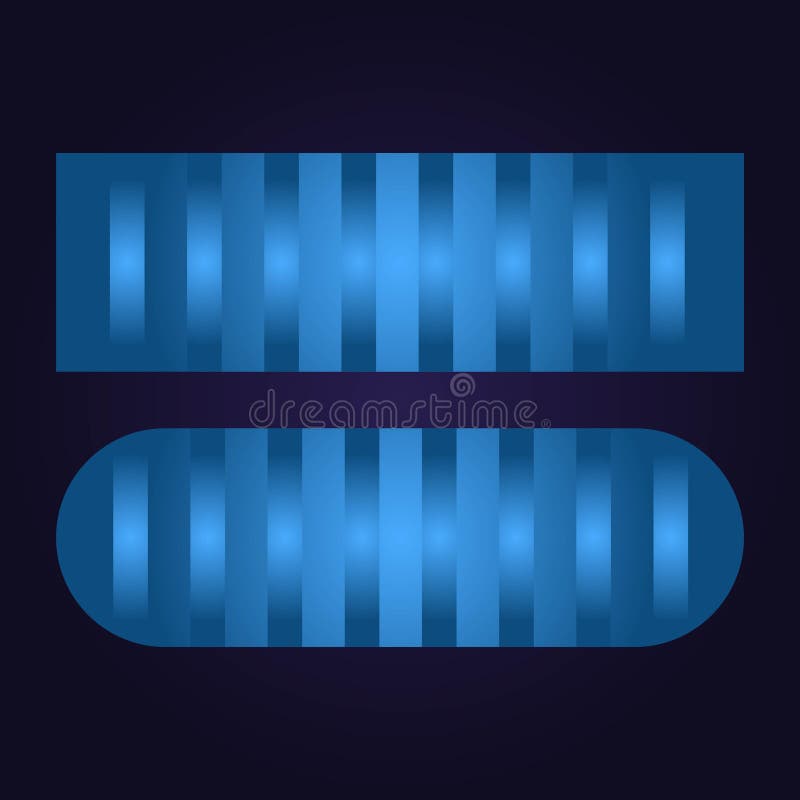 dreamstime