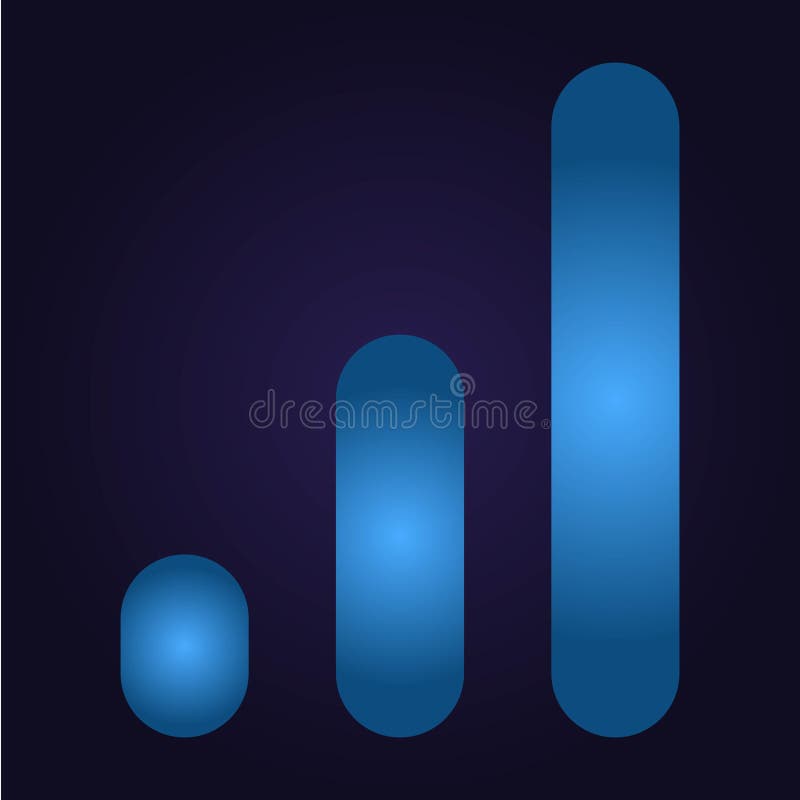 dreamstime