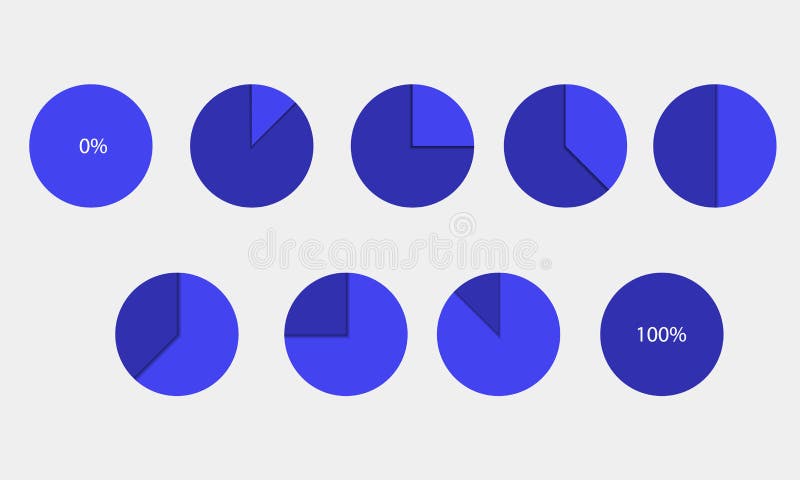 0%

dreamstime

100%