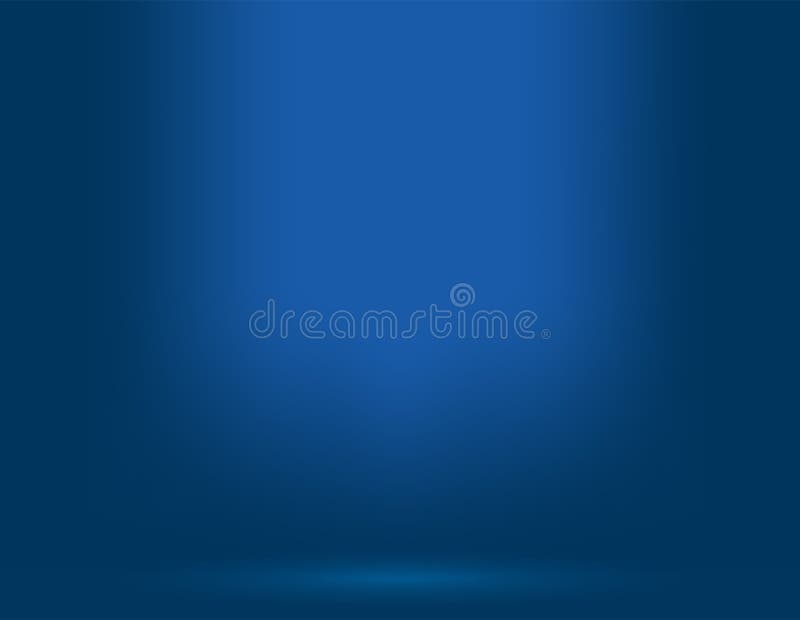 dreamstime®