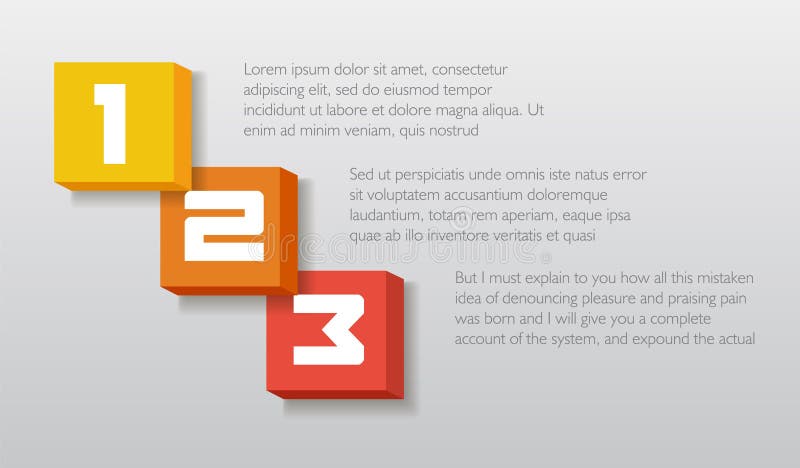 1

Lorem ipsum dolor sit amet, consectetur adipiscing elit, sed do eiusmod tempor incididunt ut labore et dolore magna aliqua. Ut enim ad minim veniam, quis nostrud

2

Sed ut perspiciatis unde omnis iste natus error sit voluptatem accusantium doloremque laudantium, totam rem aperiam, eaque ipsa quae ab illo inventore veritatis et quasi

dreamstime

3

But I must explain to you how all this mistaken idea of denouncing pleasure and praising pain was born and I will give you a complete account of the system, and expound the actual