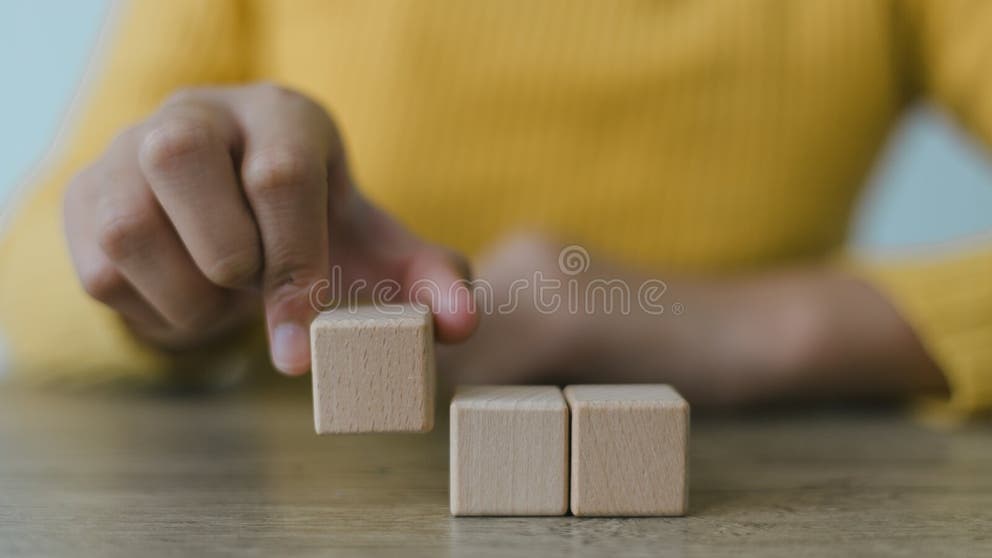 dreamstime