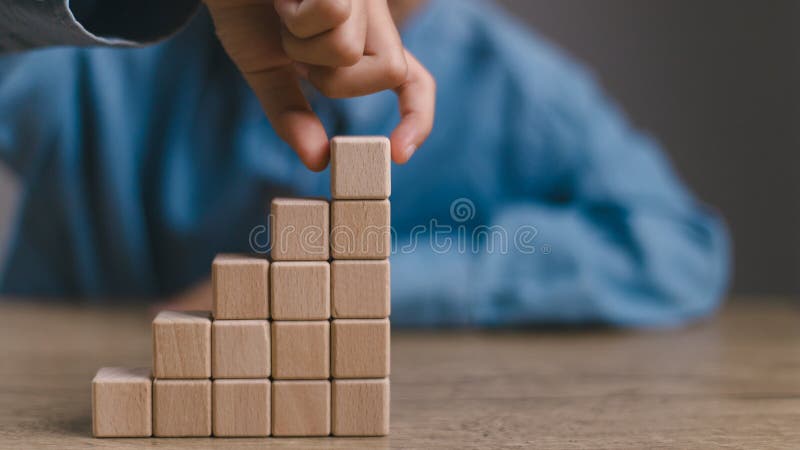 dreamstime