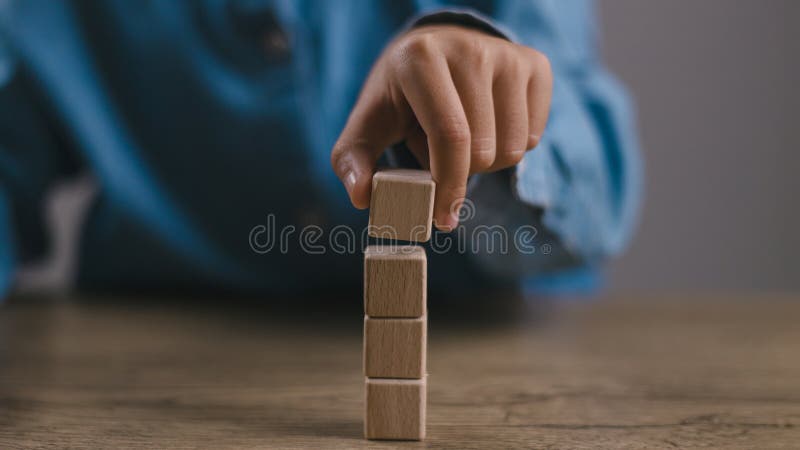 dreamstime