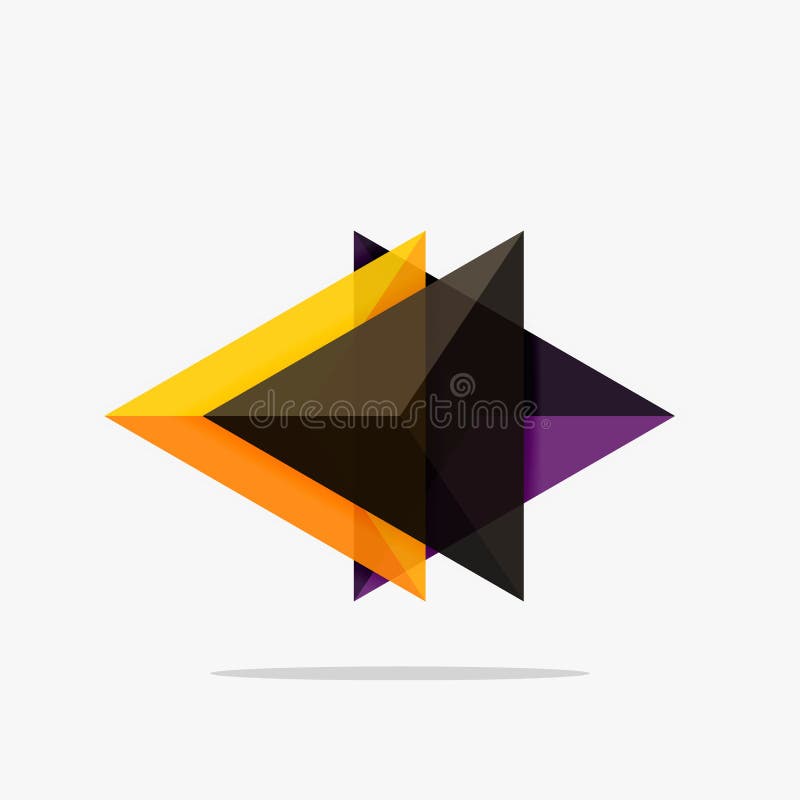 dreamstime