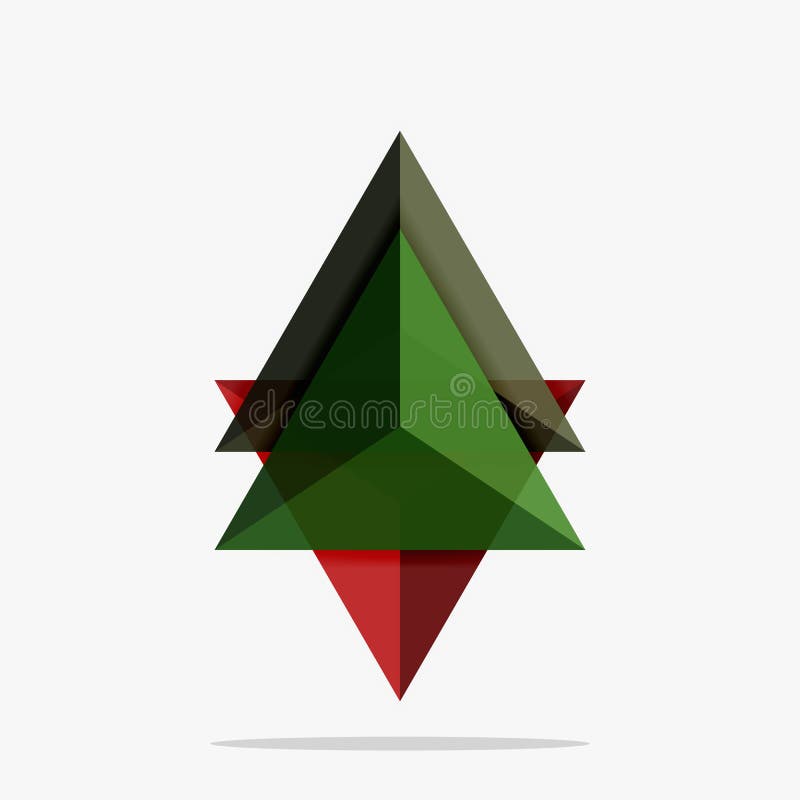 dreamstime