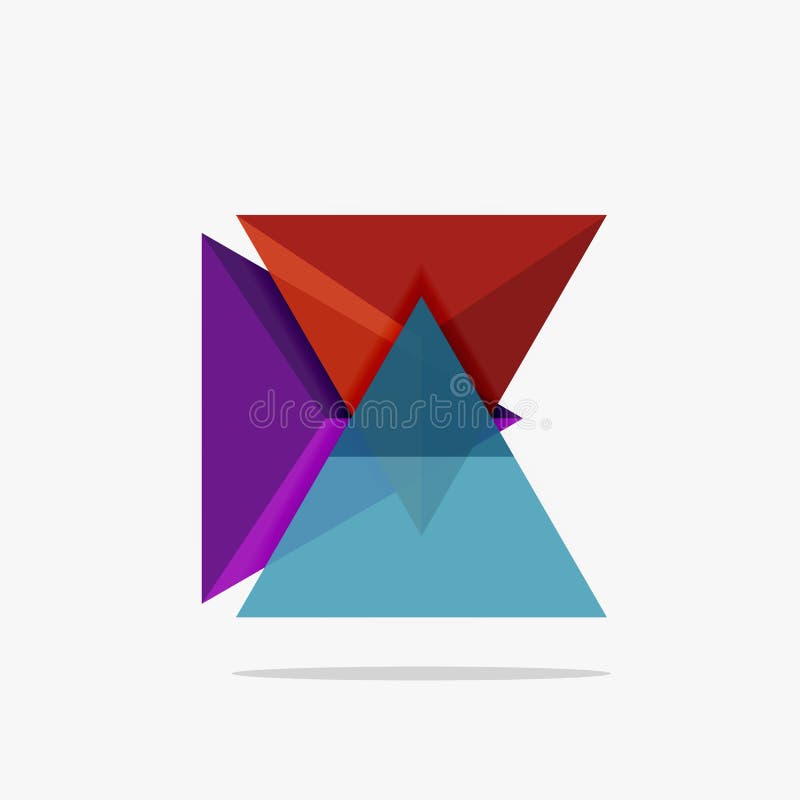 dreamstime