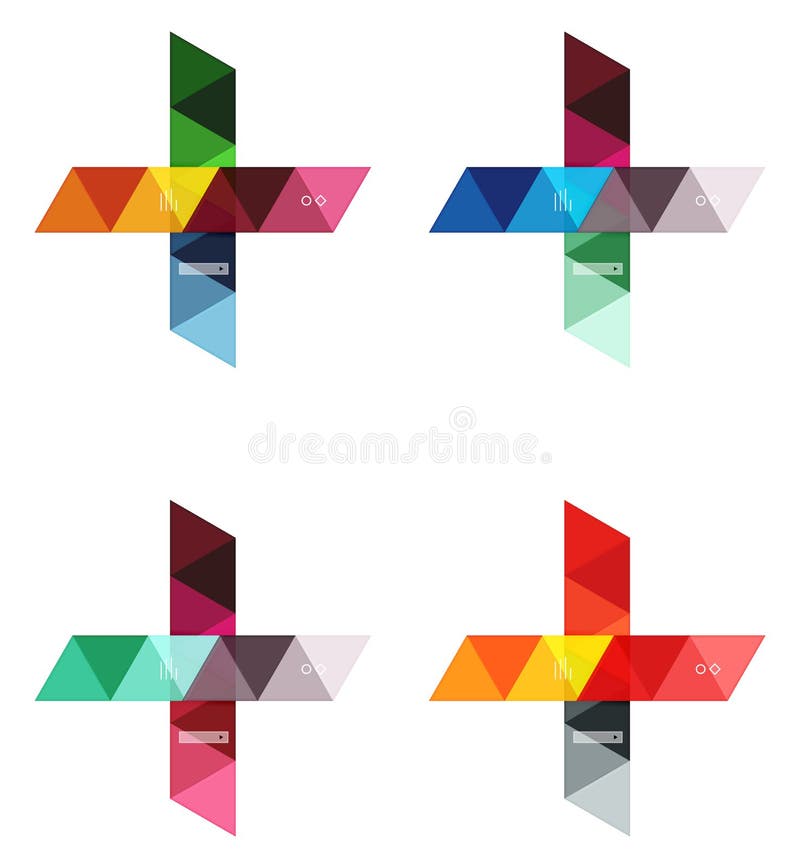 dreamstime.