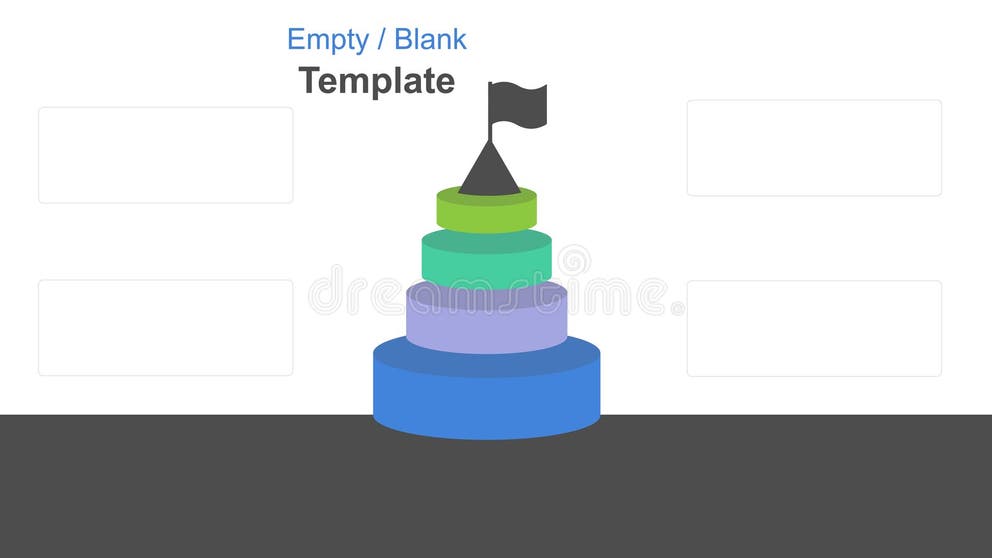 Empty / Blank
Template

dreamstime