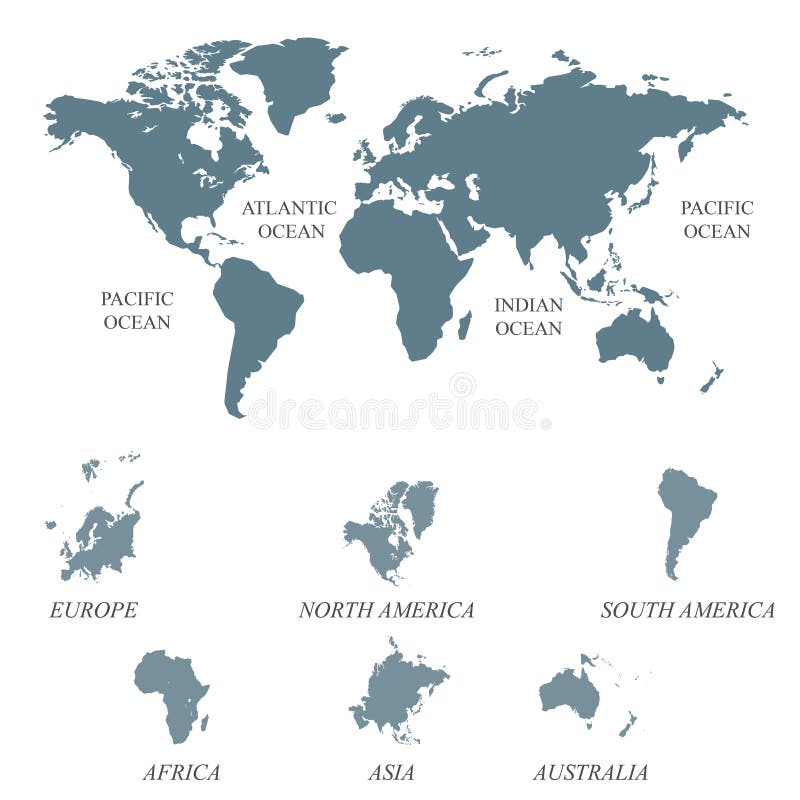 ATLANTIC OCEAN

PACIFIC OCEAN

PACIFIC OCEAN

INDIAN OCEAN

dreamstime

EUROPE

NORTH AMERICA

SOUTH AMERICA

AFRICA

ASIA

AUSTRALIA