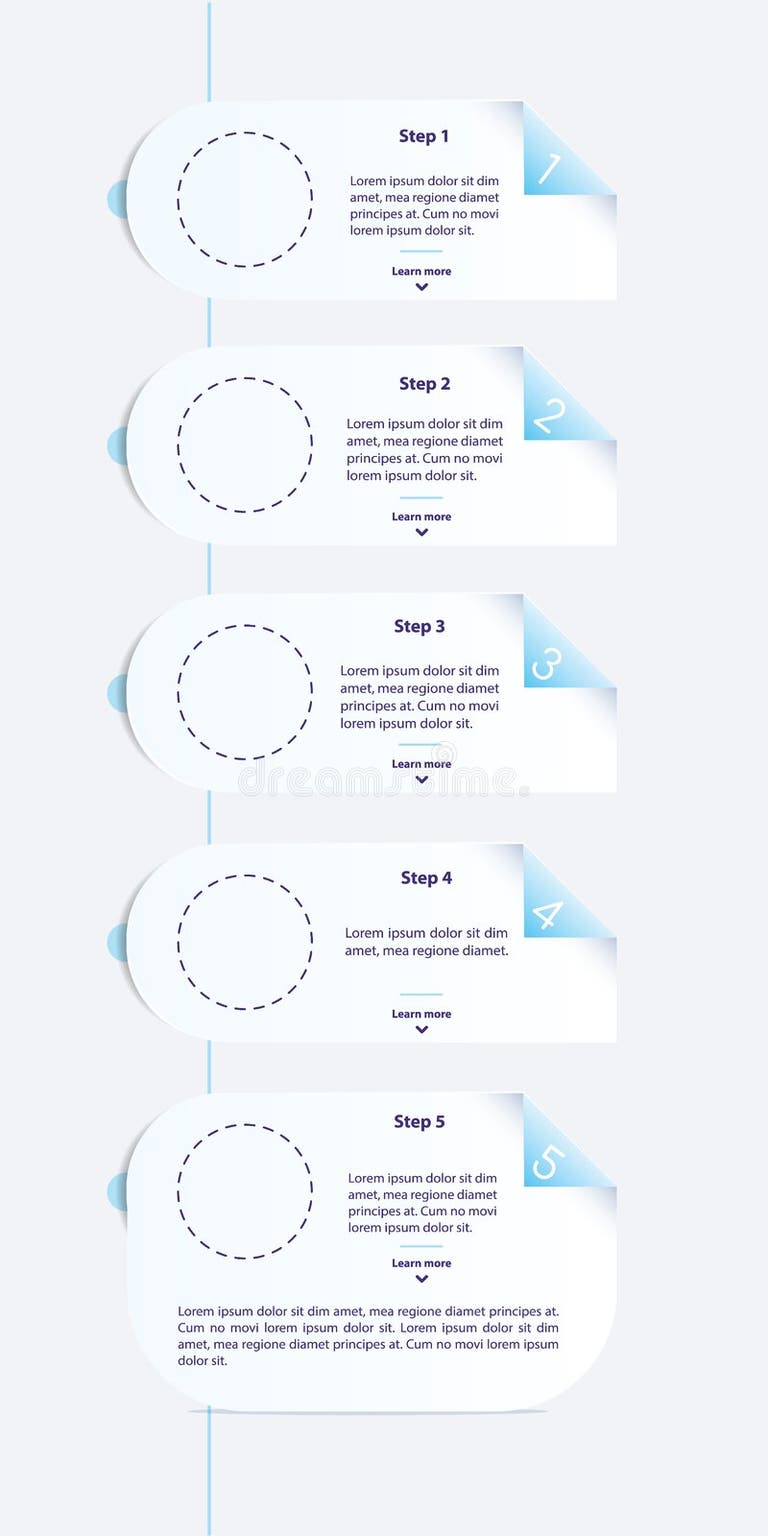 Step 1

1

Lorem ipsum dolor sit dim amet, mea regione diamet principes at. Cum no movi lorem ipsum dolor sit.

Learn more

Step 2

2

Lorem ipsum dolor sit dim amet, mea regione diamet principes at. Cum no movi lorem ipsum dolor sit.

Learn more

Step 3

3

Lorem ipsum dolor sit dim amet, mea regione diamet principes at. Cum no movi lorem ipsum dolor sit.

Learn more

dreamstime.

Step 4

4

Lorem ipsum dolor sit dim amet, mea regione diamet.

Learn more

Step 5

5

Lorem ipsum dolor sit dim amet, mea regione diamet principes at. Cum no movi lorem ipsum dolor sit.

Learn more

Lorem ipsum dolor sit dim amet, mea regione diamet principes at. Cum no movi lorem ipsum dolor sit. Lorem ipsum dolor sit dim amet, mea regione diamet principes at. Cum no movi lorem ipsum dolor sit.