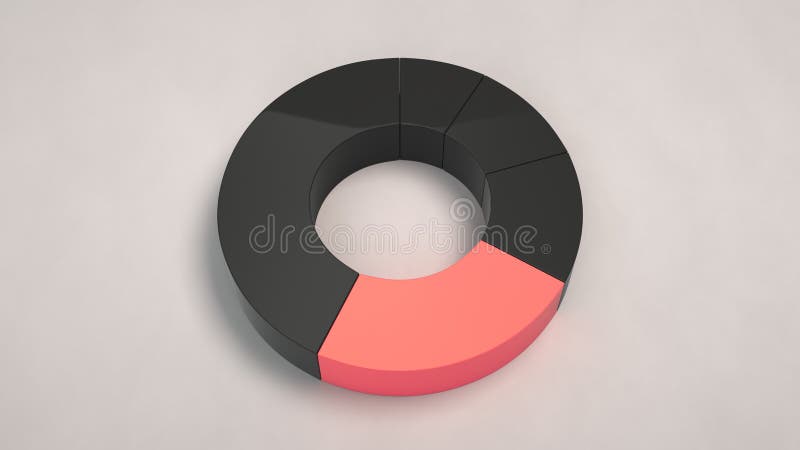 dreamstime®