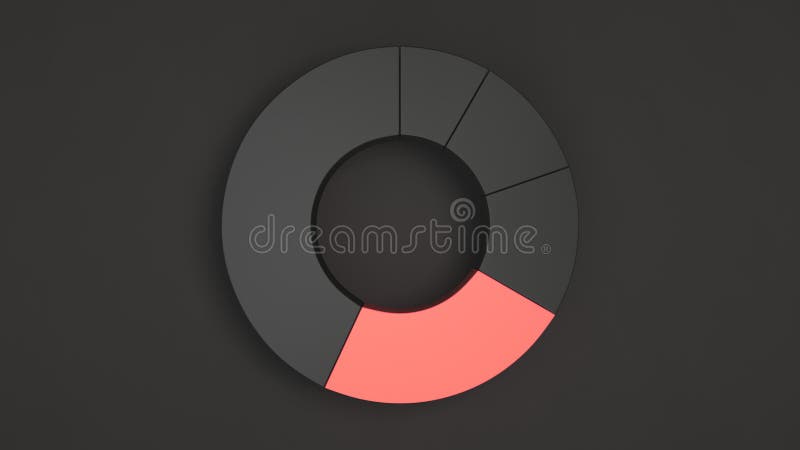 dreamstime®