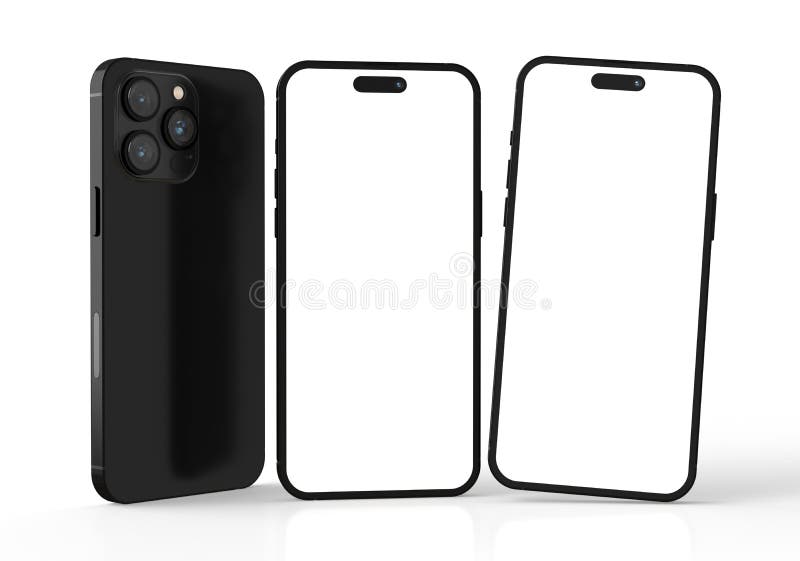 dreamstime