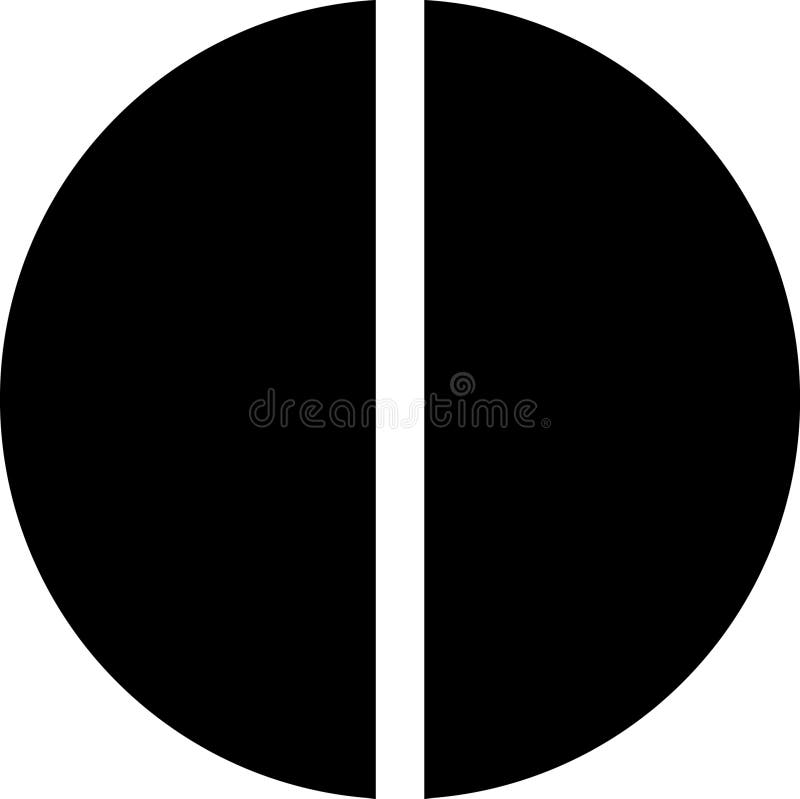 dreamstime