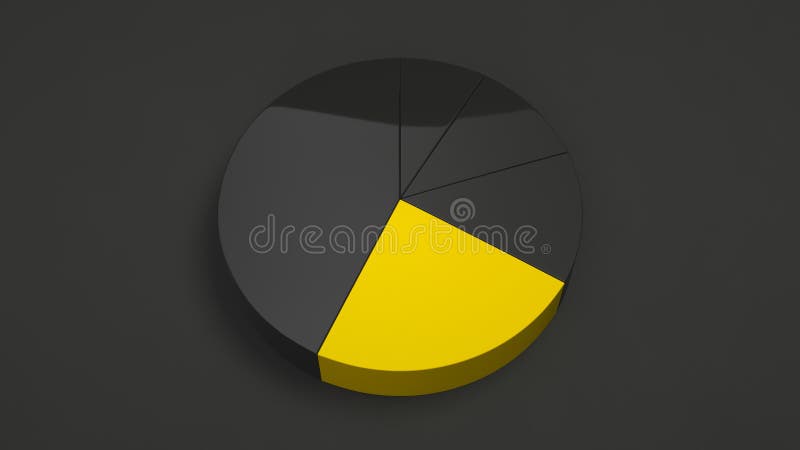 dreamstime®