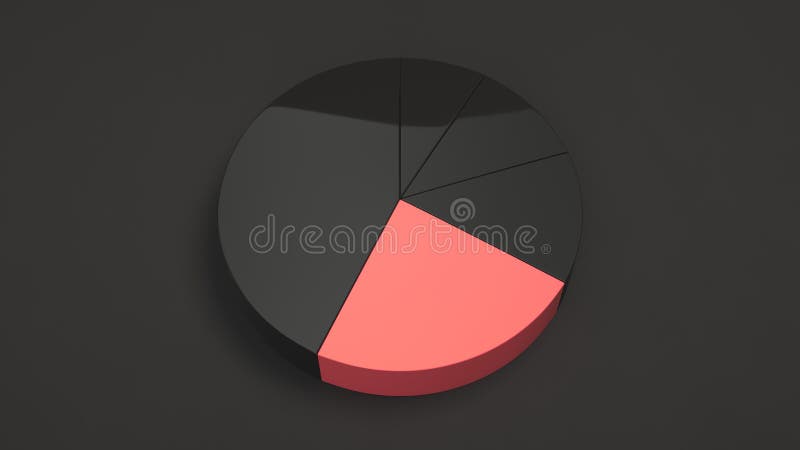 dreamstime®