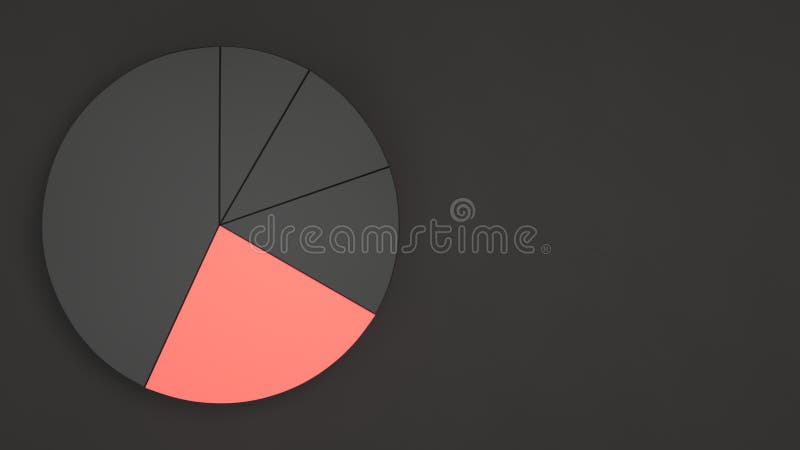 dreamstime®