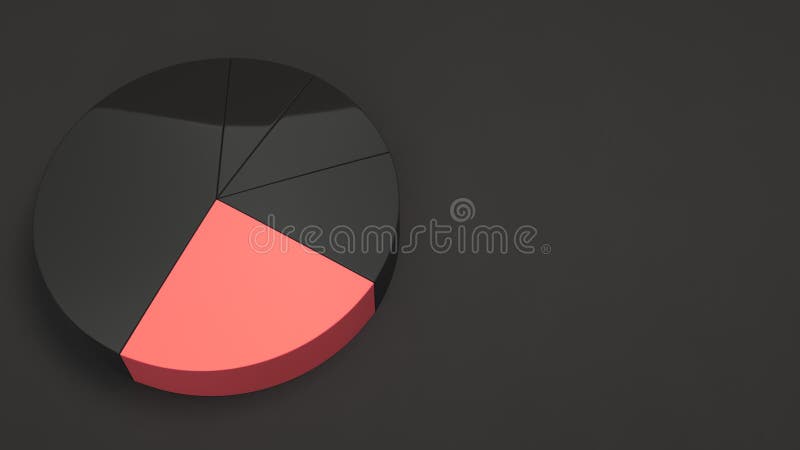 dreamstime®