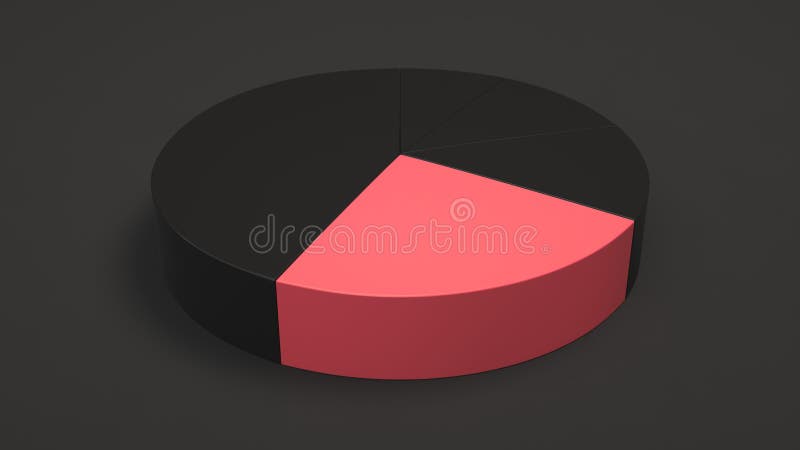 dreamstime