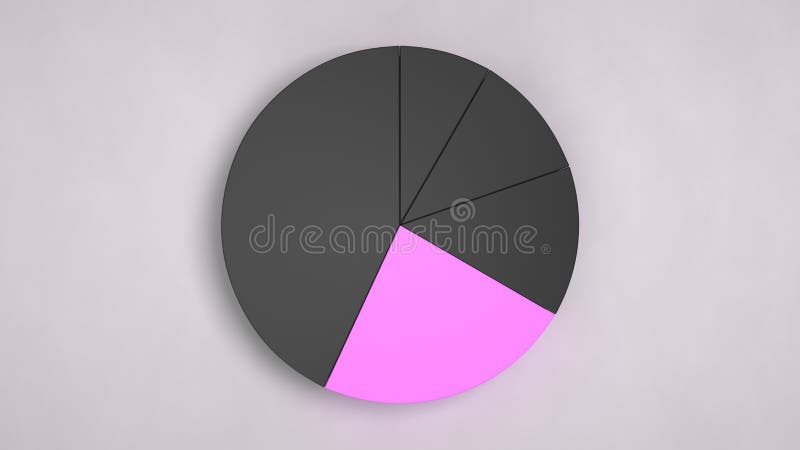 dreamstime®