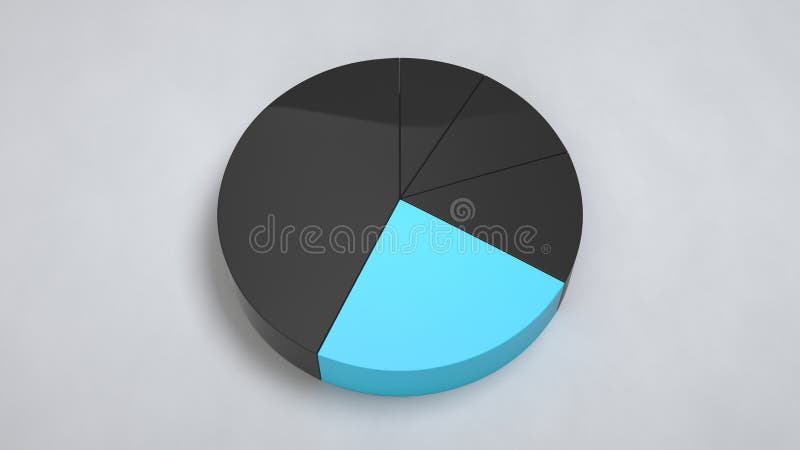 dreamstime®