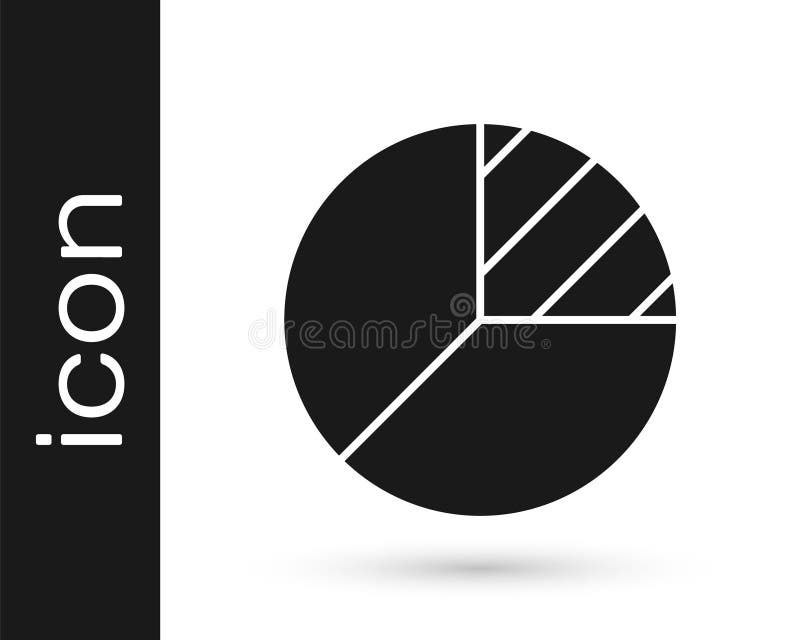 icon

dreamstime