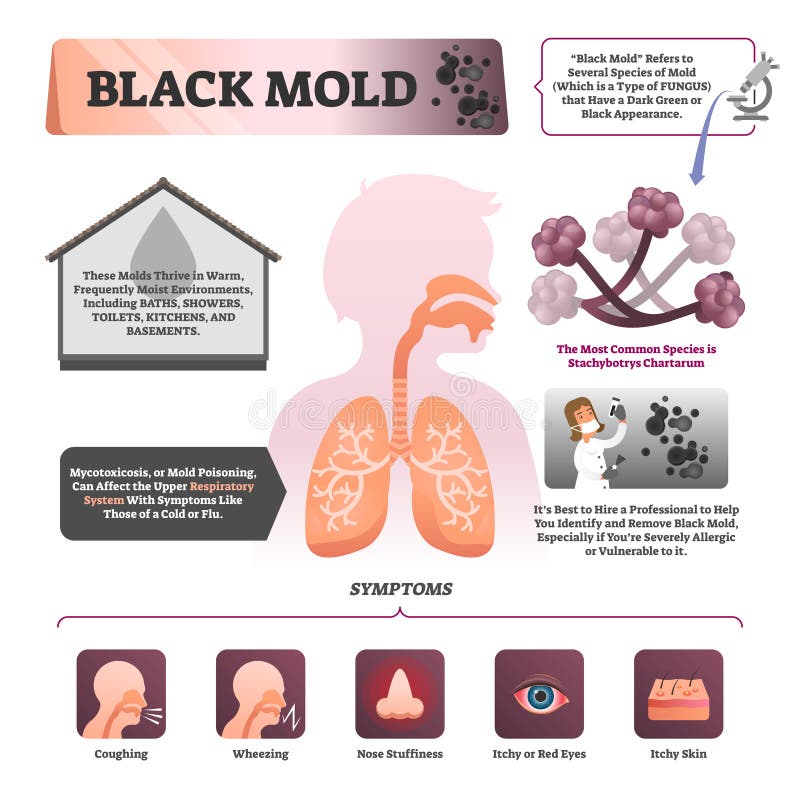 BLACK MOLD

"Black Mold" Refers to Several Species of Mold (Which is a Type of FUNGUS) that Have a Dark Green or Black Appearance.

These Molds Thrive in Warm, Frequently Moist Environments, Including BATHS, SHOWERS, TOILETS, KITCHENS, AND BASEMENTS.

The Most Common Species is Stachybotrys Chartarum

Mycotoxicosis, or Mold Poisoning, Can Affect the Upper Respiratory System With Symptoms Like Those of a Cold or Flu.

It's Best to Hire a Professional to Help You Identify and Remove Black Mold, Especially if You're Severely Allergic or Vulnerable to it.

SYMPTOMS

Coughing

Wheezing

Nose Stuffiness

Itchy or Red Eyes

Itchy Skin