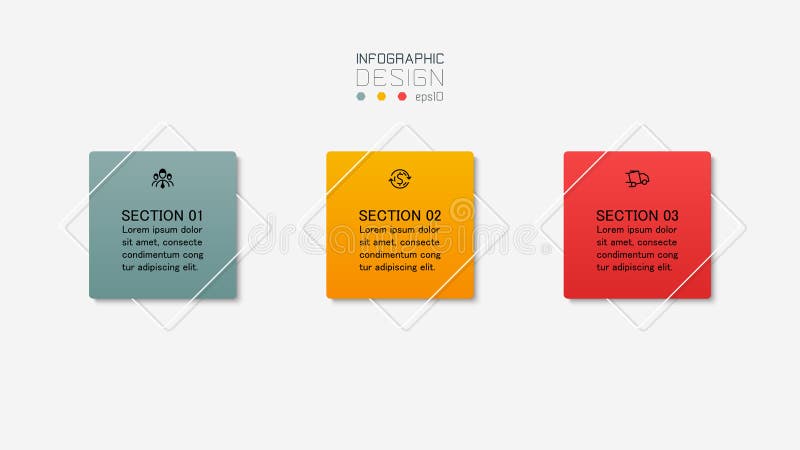 INFOGRAPHIC
DESIGN
eps10

SECTION 01
Lorem ipsum dolor sit amet, consecte condimentum cong tur adipiscing elit.

SECTION 02
Lorem ipsum dolor sit amet, consecte condimentum cong tur adipiscing elit.

SECTION 03
Lorem ipsum dolor sit amet, consecte condimentum cong tur adipiscing elit.

dreamstime