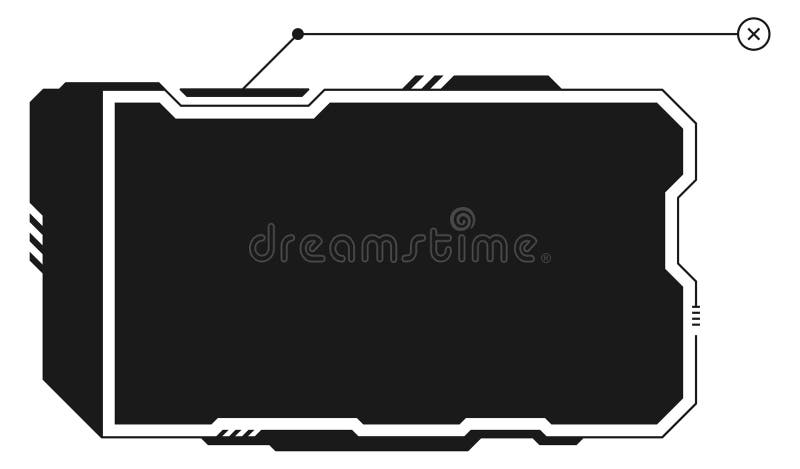 dreamstime