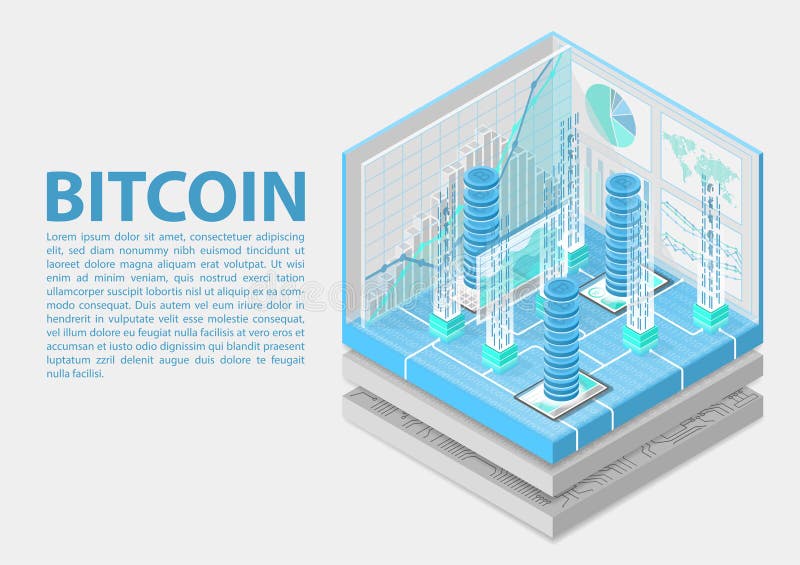 BITCOIN

Lorem ipsum dolor sit amet, consectetuer adipiscing elit, sed diam nonummy nibh euismod tincidunt ut laoreet dolore magna aliquam erat volutpat. Ut wisi enim ad minim veniam, quis nostrud exerci tation ullamcorper suscipit lobortis nisl ut aliquip ex ea commodo consequat. Duis autem vel eum iriure dolor in hendrerit in vulputate velit esse molestie consequat, vel illum dolore eu feugiat nulla facilisis at vero eros et accumsan et iusto odio dignissim qui blandit praesent luptatum zzril delenit augue duis dolore te feugait nulla facilisi.