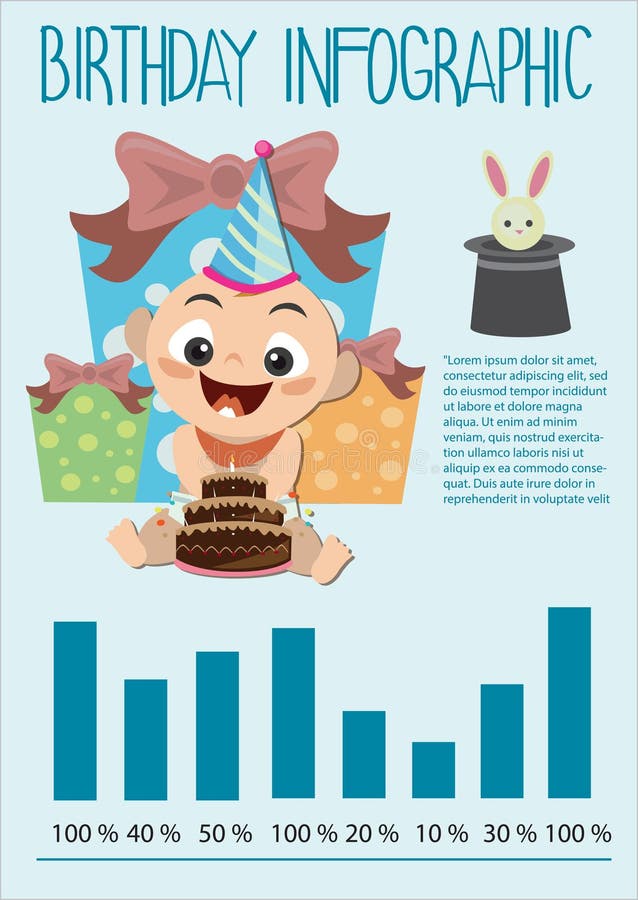 BIRTHDAY INFOGRAPHIC

"Lorem ipsum dolor sit amet, consectetur adipiscing elit, sed do eiusmod tempor incididunt ut labore et dolore magna aliqua. Ut enim ad minim veniam, quis nostrud exercitation ullamco laboris nisi ut aliquip ex ea commodo consequat. Duis aute irure dolor in reprehenderit in voluptate velit

100 % 40 % 50 % 100 % 20 % 10 % 30 % 100 %