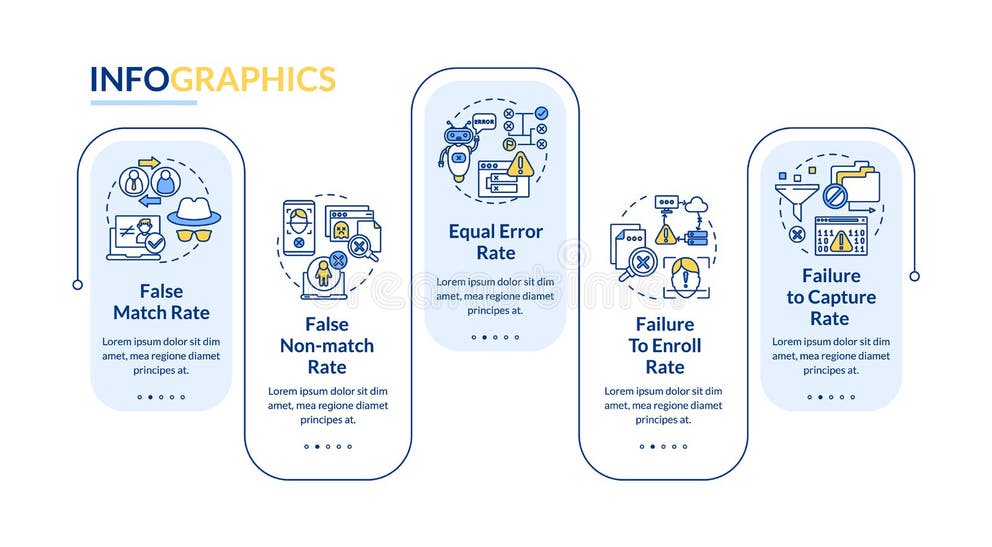 INFOGRAPHICS

False Match Rate

Lorem ipsum dolor sit dim amet, mea regione diamet principes at.

False Non-match Rate

Lorem ipsum dolor sit dim amet, mea regione diamet principes at.

ERROR

Equal Error Rate

Lorem ipsum dolor sit dim amet, mea regione diamet principes at.

Failure To Enroll Rate

Lorem ipsum dolor sit dim amet, mea regione diamet principes at.

Failure to Capture Rate

Lorem ipsum dolor sit dim amet, mea regione diamet principes at.