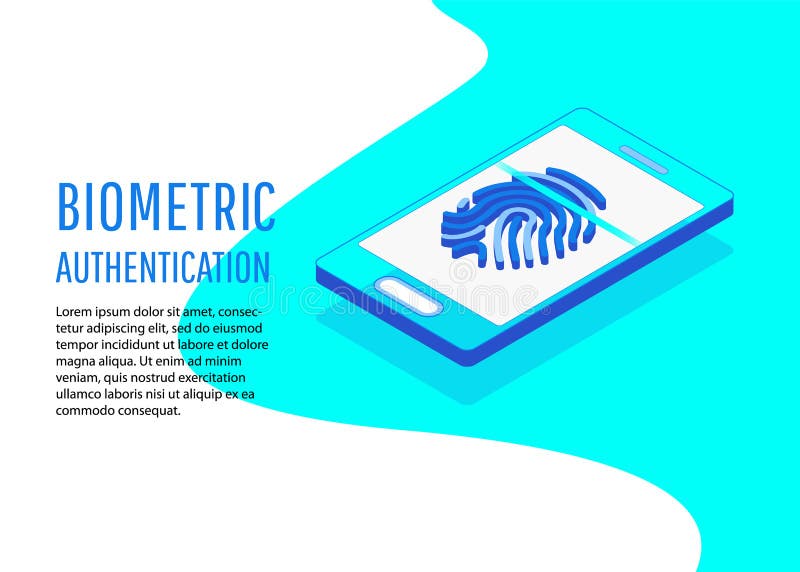 BIOMETRIC
AUTHENTICATION

Lorem ipsum dolor sit amet, consectetur adipiscing elit, sed do eiusmod tempor incididunt ut labore et dolore magna aliqua. Ut enim ad minim veniam, quis nostrud exercitation ullamco laboris nisi ut aliquip ex ea commodo consequat.

dreamstime