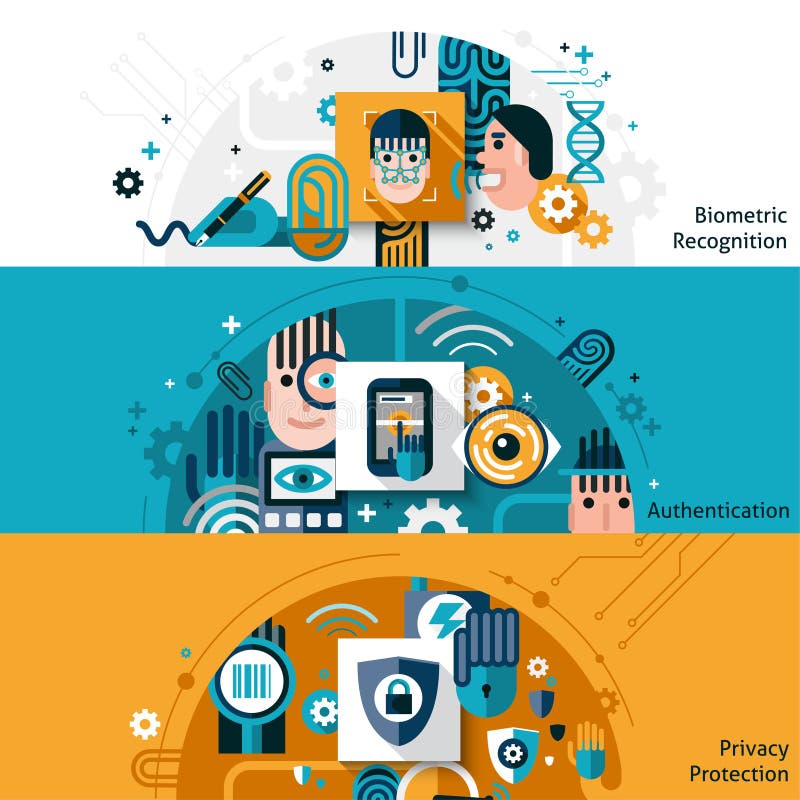 Biometric Recognition

Authentication

Privacy Protection