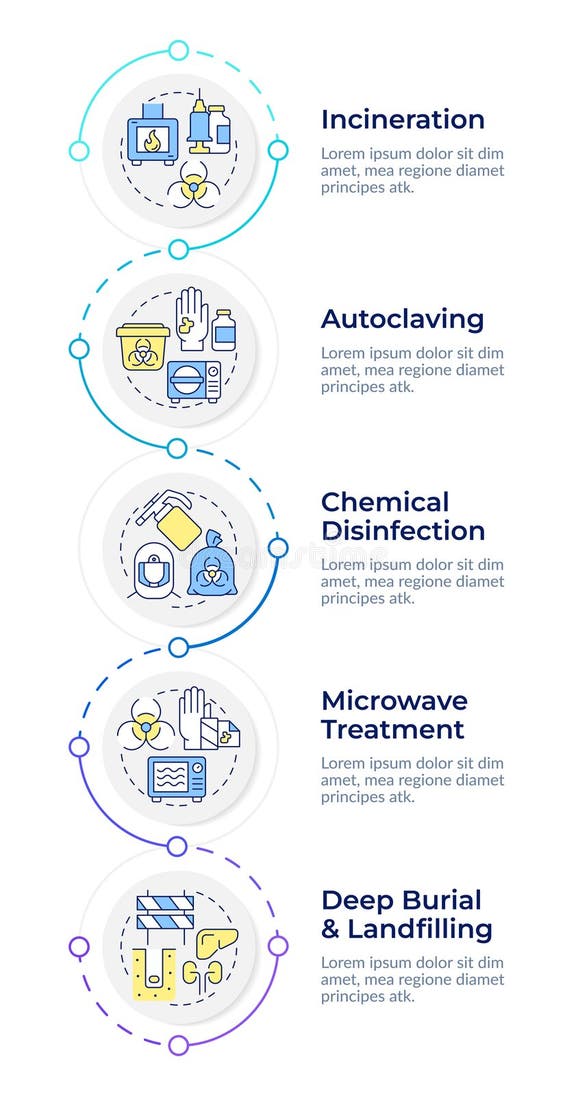 Incineration
Lorem ipsum dolor sit dim amet, mea regione diamet principes atk.

Autoclaving
Lorem ipsum dolor sit dim amet, mea regione diamet principes atk.

Chemical Disinfection
Lorem ipsum dolor sit dim amet, mea regione diamet principes atk.

Microwave Treatment
Lorem ipsum dolor sit dim amet, mea regione diamet principes atk.

Deep Burial & Landfilling
Lorem ipsum dolor sit dim amet, mea regione diamet principes atk.