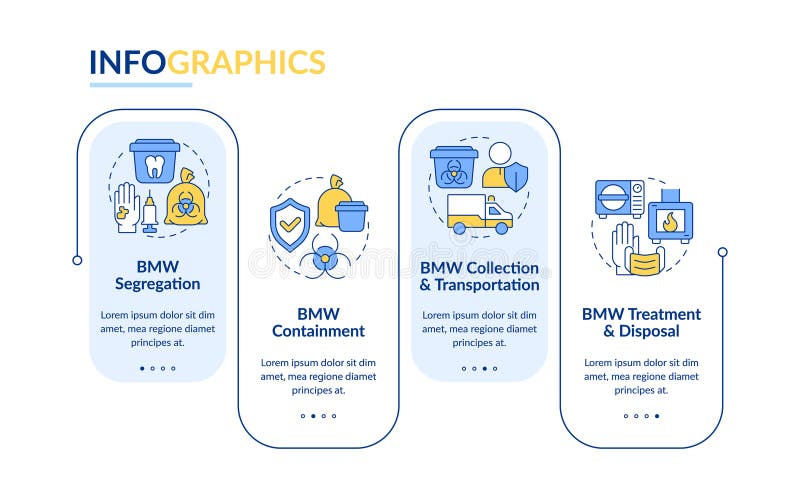 INFOGRAPHICS

BMW Segregation

Lorem ipsum dolor sit dim amet, mea regione diamet principes at.

BMW Containment

Lorem ipsum dolor sit dim amet, mea regione diamet principes at.

BMW Collection & Transportation

Lorem ipsum dolor sit dim amet, mea regione diamet principes at.

BMW Treatment & Disposal

Lorem ipsum dolor sit dim amet, mea regione diamet principes at.