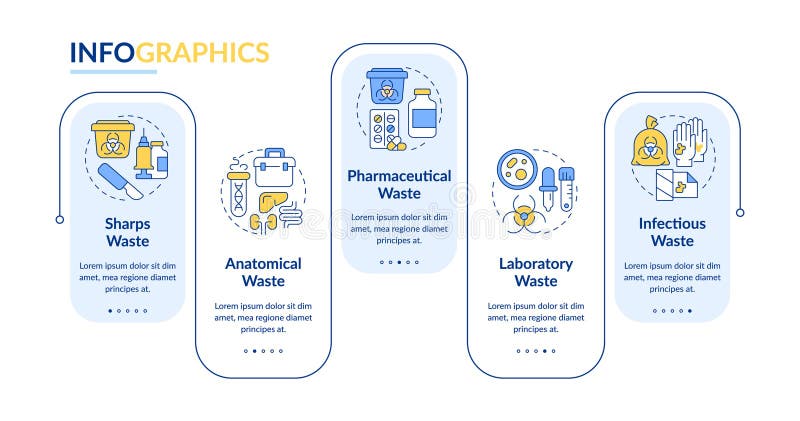 INFOGRAPHICS

Sharps Waste

Lorem ipsum dolor sit dim amet, mea regione diamet principes at.

Anatomical Waste

Lorem ipsum dolor sit dim amet, mea regione diamet principes at.

Pharmaceutical Waste

Lorem ipsum dolor sit dim amet, mea regione diamet principes at.

Laboratory Waste

Lorem ipsum dolor sit dim amet, mea regione diamet principes at.

Infectious Waste

Lorem ipsum dolor sit dim amet, mea regione diamet principes at.