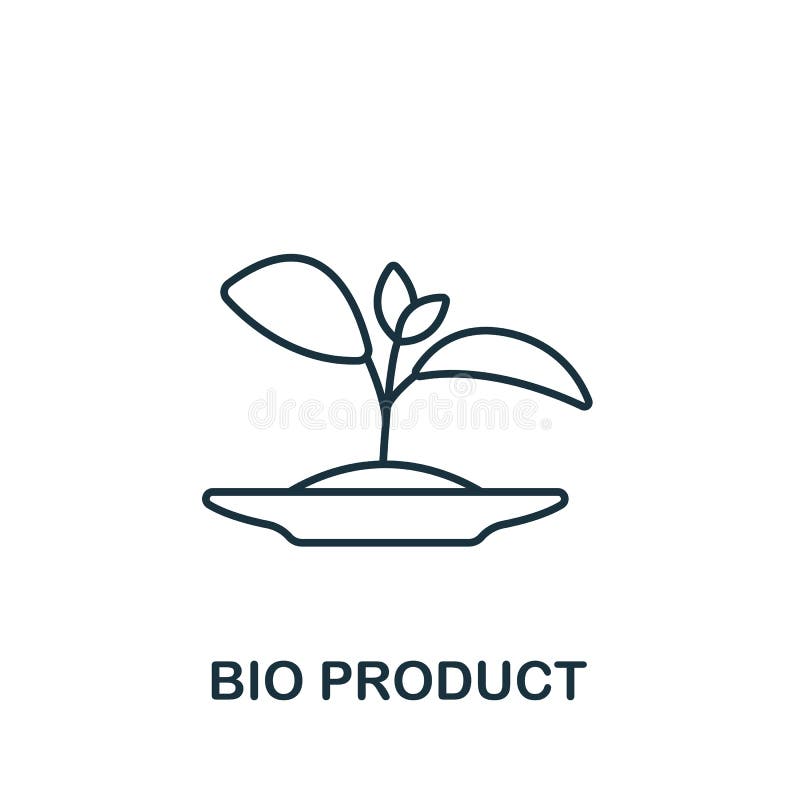 dreamstime

BIO PRODUCT