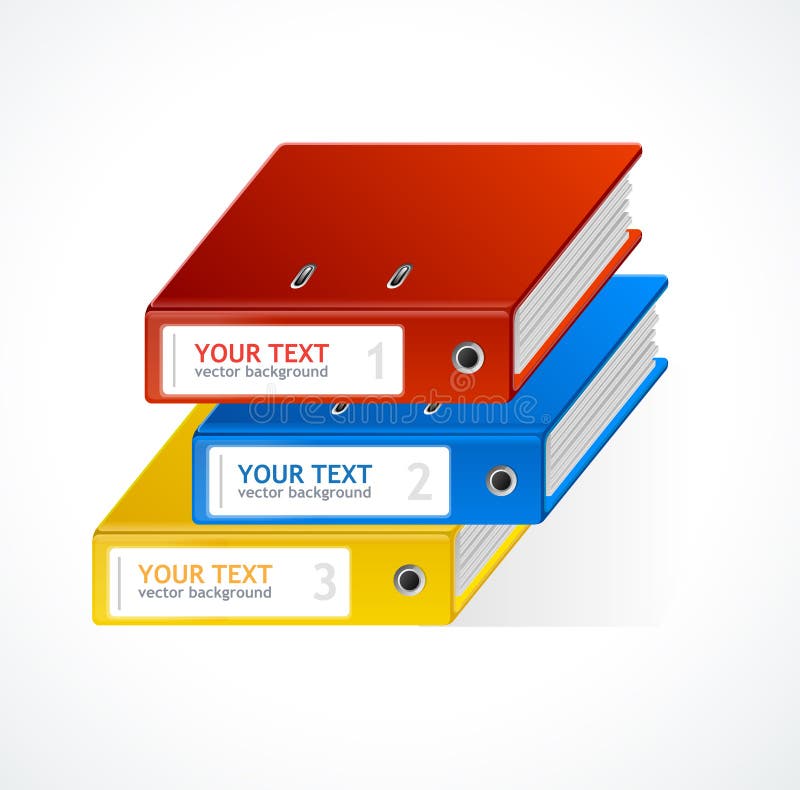 YOUR TEXT
vector background
1

dreamstime

YOUR TEXT
vector background
2

YOUR TEXT
vector background
3