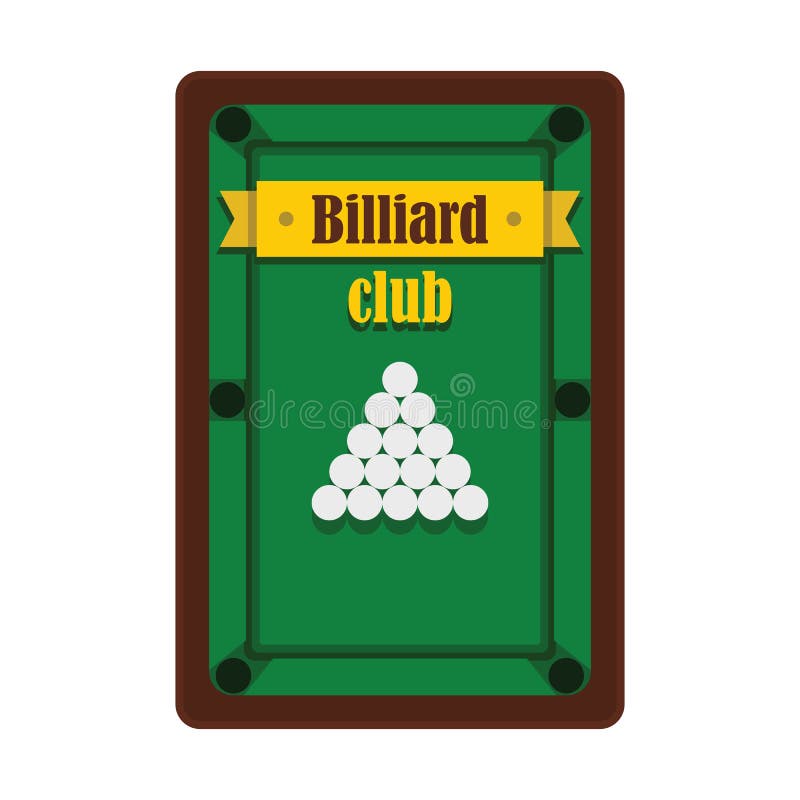 Billiard
club

dreamstime