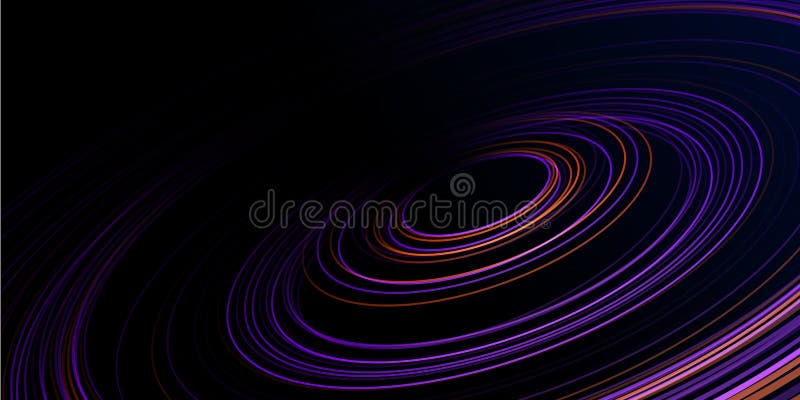 dreamstime