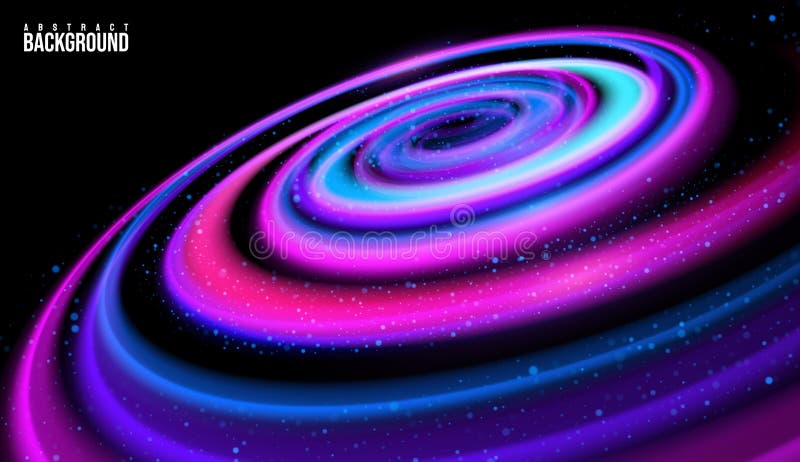 ABSTRACT
BACKGROUND

dreamstime