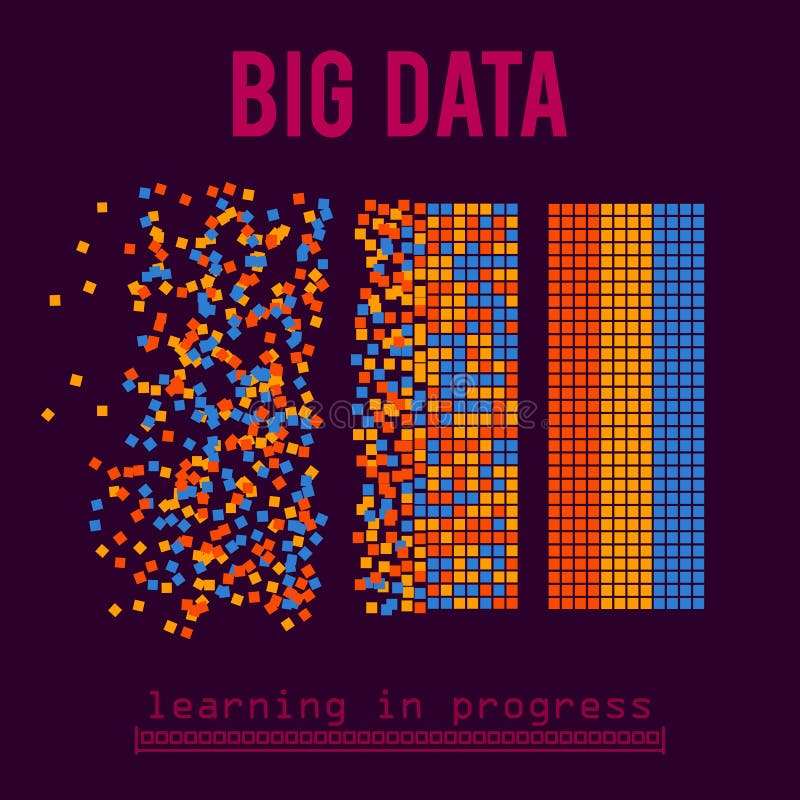 BIG DATA

dreamstime

learning in progress