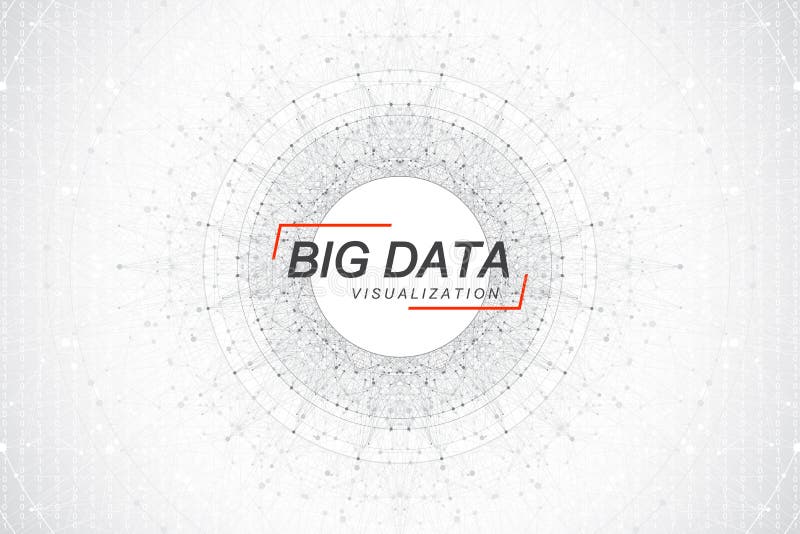 BIG DATA
VISUALIZATION