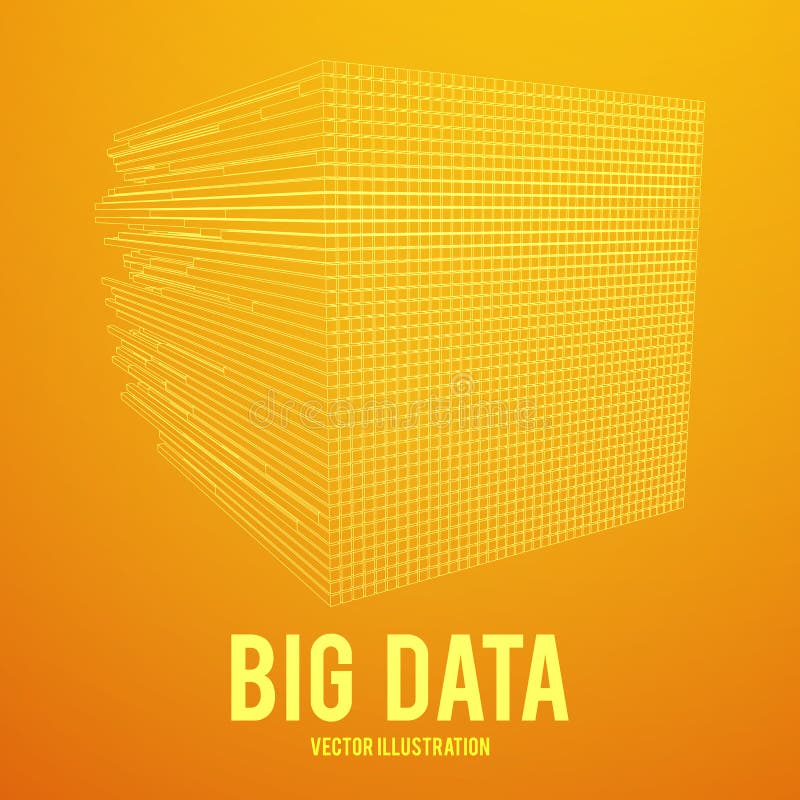 dreamstime

BIG DATA

VECTOR ILLUSTRATION