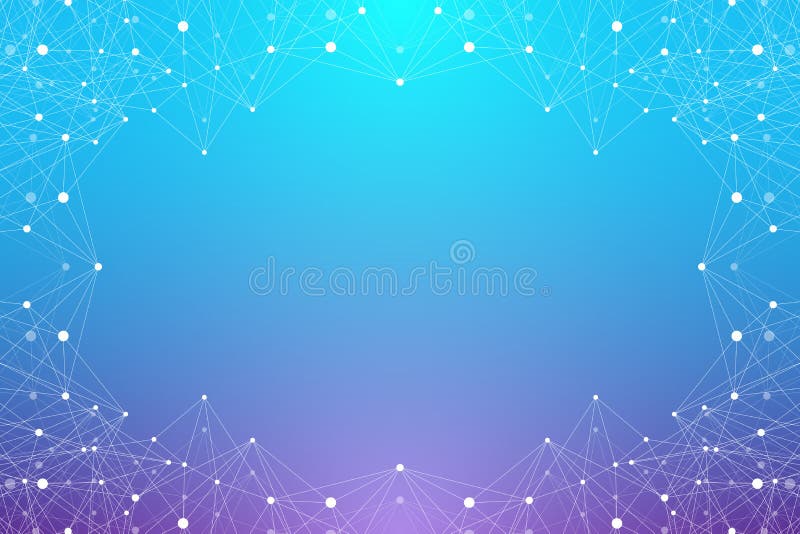 dreamstime