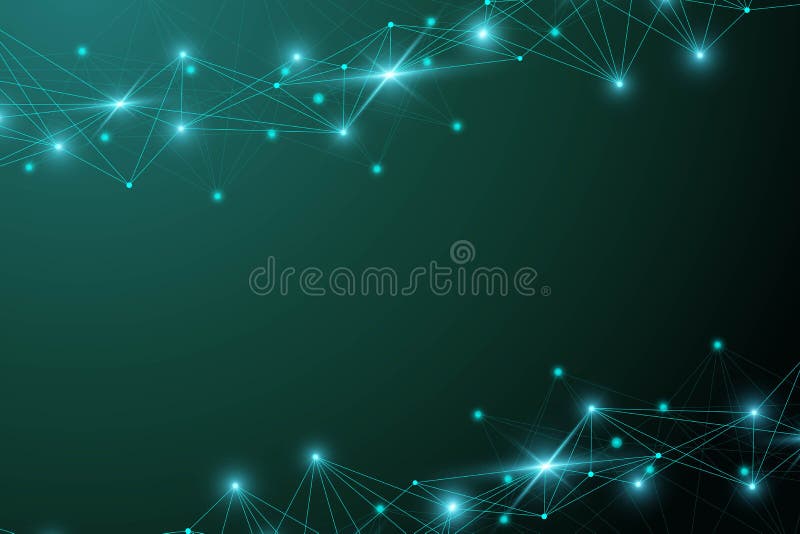 dreamstime®