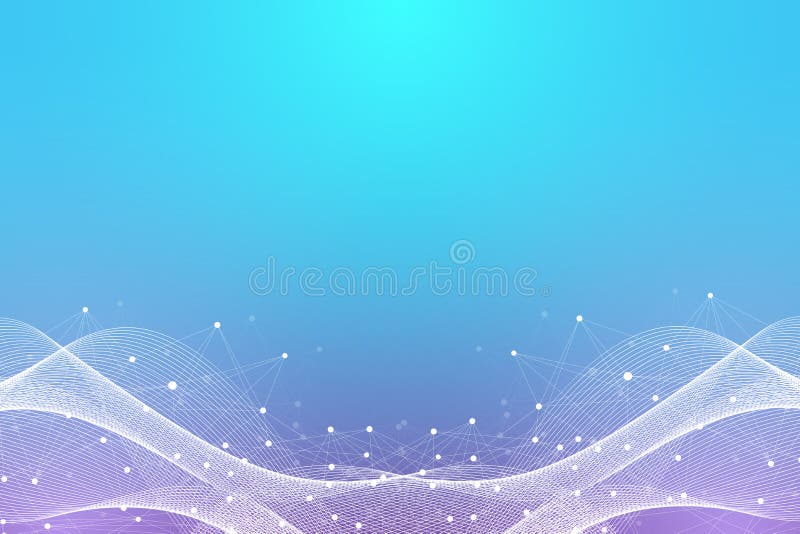 dreamstime